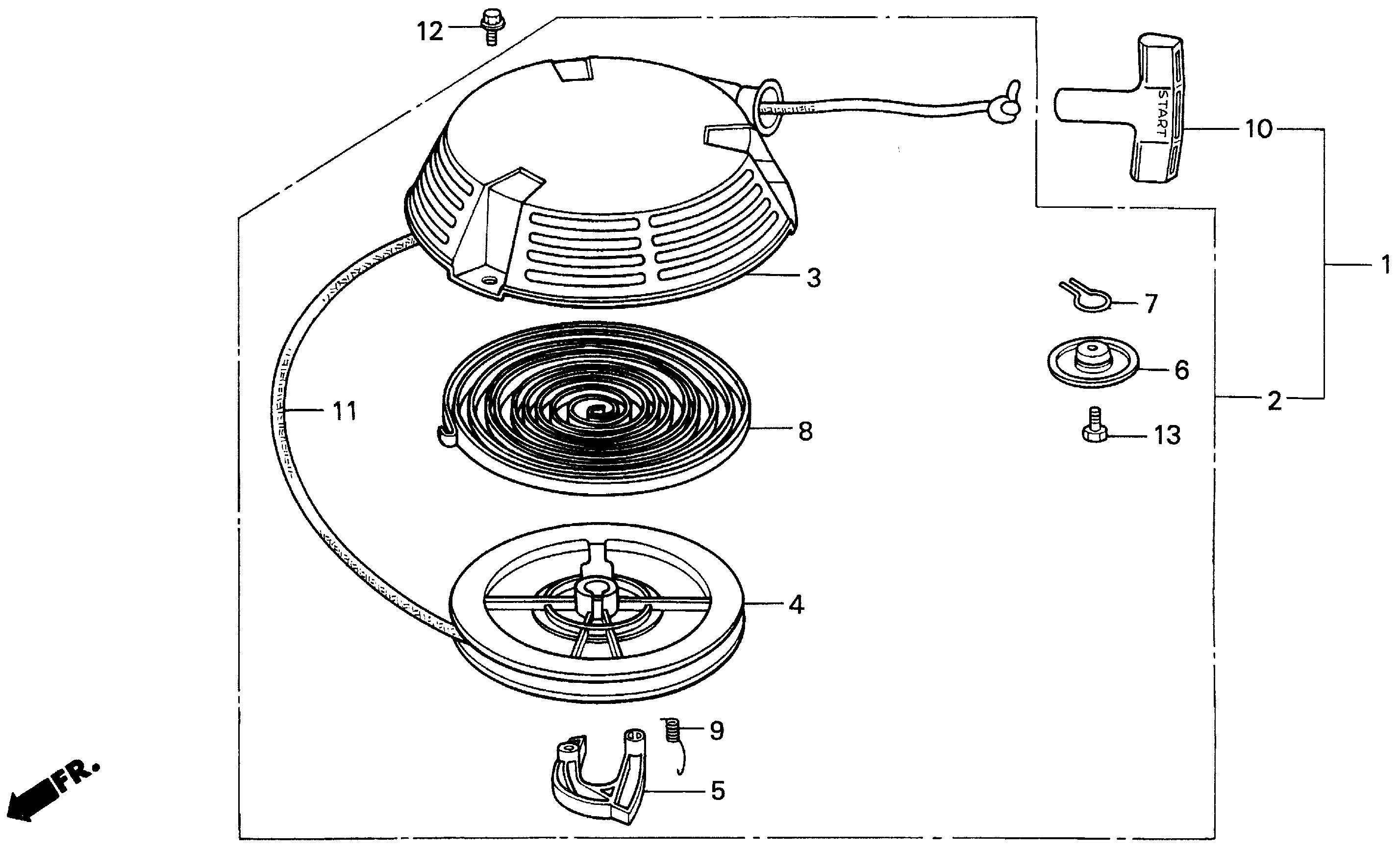 12
START
10
1
3
7
6
2
13
11
8
4
9
5
FR.